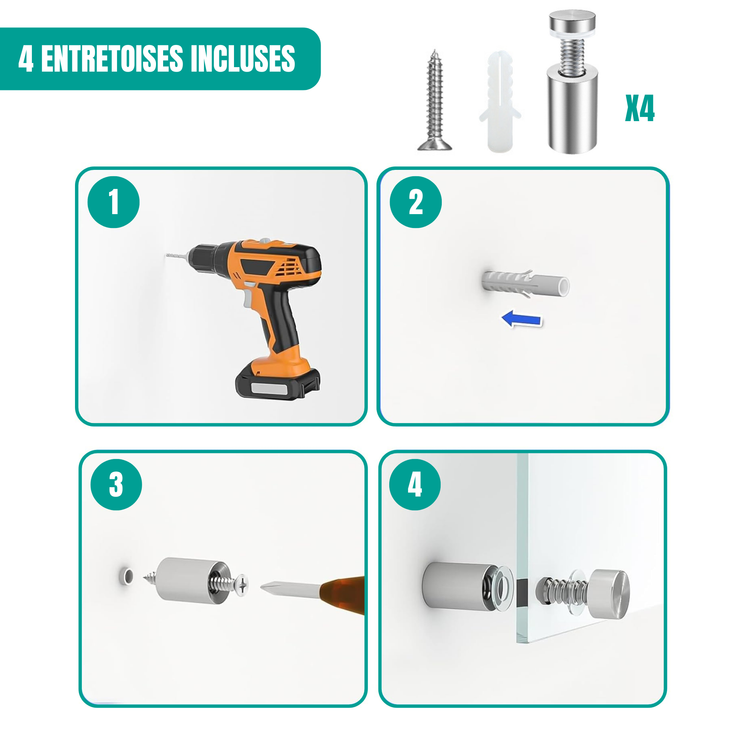 4 ENTRETOISES INCLUSES

X4

1

2

3

4